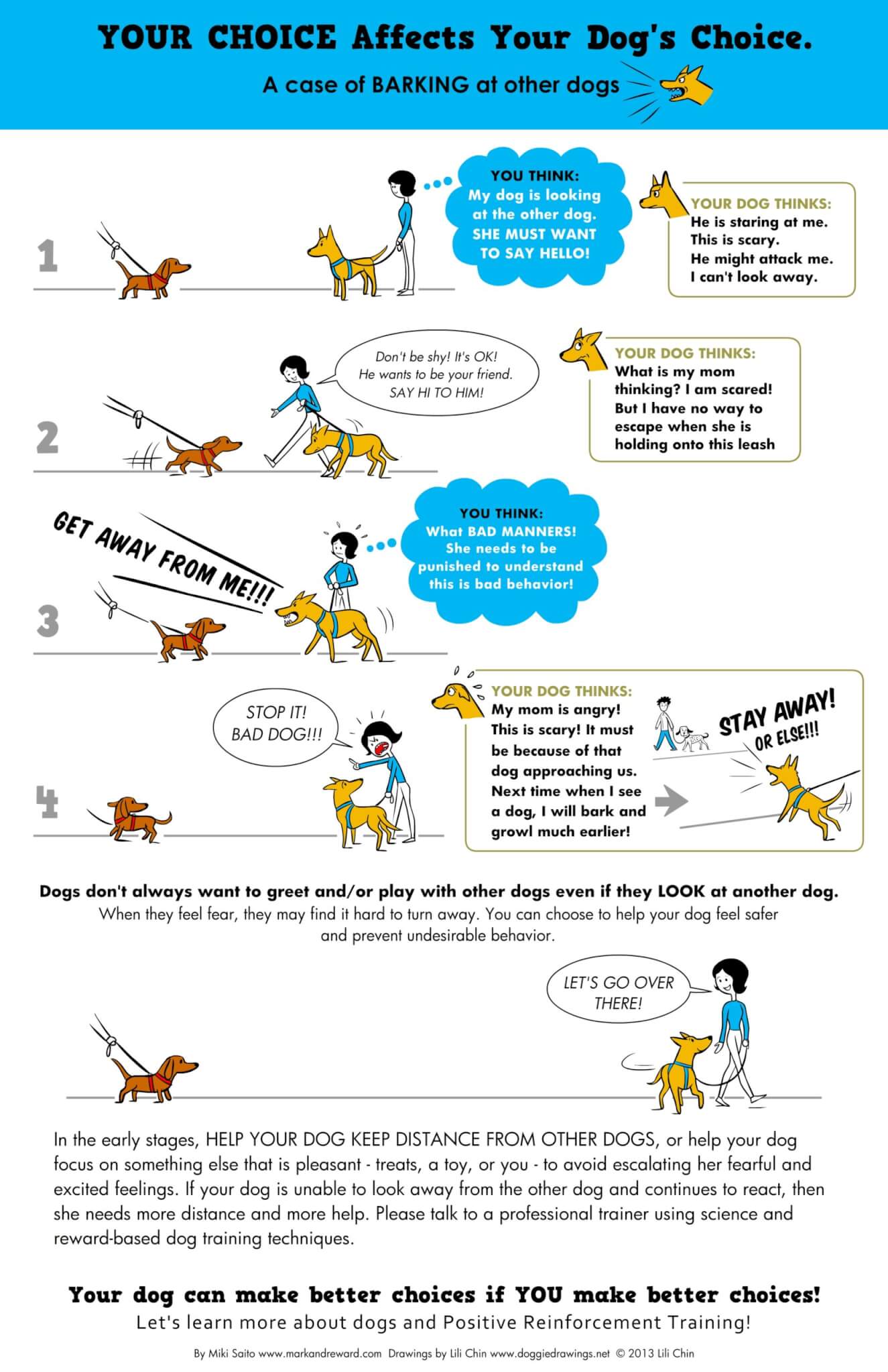 YOUR CHOICE Affects Your Dog's Choice.

A case of BARKING at other dogs

1

YOU THINK:
My dog is looking at the other dog. SHE MUST WANT TO SAY HELLO!

YOUR DOG THINKS:
He is staring at me. This is scary. He might attack me. I can't look away.

2

Don't be shy! It's OK! He wants to be your friend. SAY HI TO HIM!

YOUR DOG THINKS:
What is my mom thinking? I am scared! But I have no way to escape when she is holding onto this leash

3

GET AWAY FROM ME!!!

YOU THINK:
What BAD MANNERS! She needs to be punished to understand this is bad behavior!

4

STOP IT! BAD DOG!!!

YOUR DOG THINKS:
My mom is angry! This is scary! It must be because of that dog approaching us. Next time when I see a dog, I will bark and growl much earlier!

STAY AWAY! OR ELSE!!!

Dogs don't always want to greet and/or play with other dogs even if they LOOK at another dog.
When they feel fear, they may find it hard to turn away. You can choose to help your dog feel safer and prevent undesirable behavior.

LET'S GO OVER THERE!

In the early stages, HELP YOUR DOG KEEP DISTANCE FROM OTHER DOGS, or help your dog focus on something else that is pleasant - treats, a toy, or you - to avoid escalating her fearful and excited feelings. If your dog is unable to look away from the other dog and continues to react, then she needs more distance and more help. Please talk to a professional trainer using science and reward-based dog training techniques.

Your dog can make better choices if YOU make better choices!
Let's learn more about dogs and Positive Reinforcement Training!

By Miki Saito www.markandreward.com Drawings by Lili Chin www.doggiedrawings.net © 2013 Lili Chin